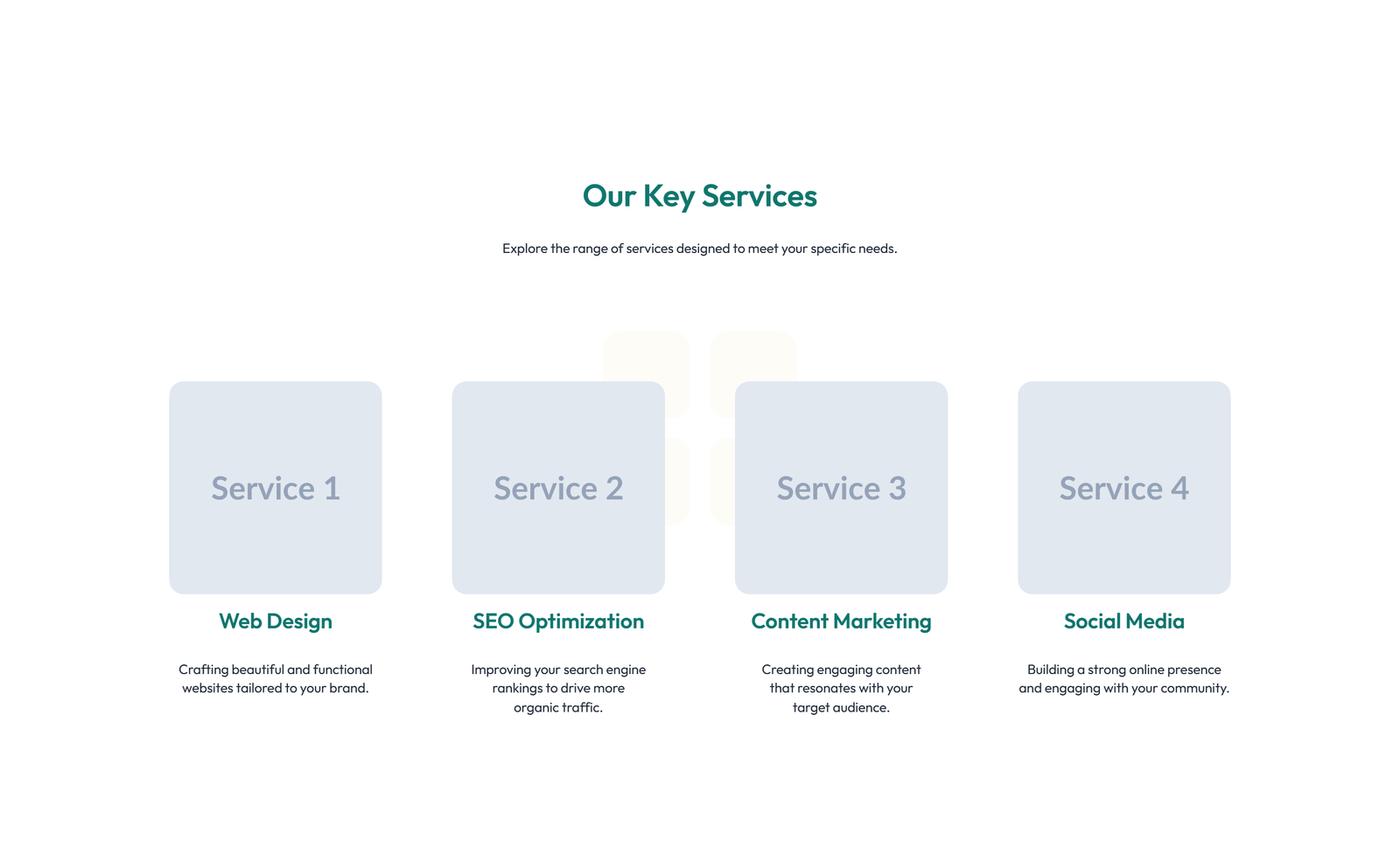 Our Key Services

Explore the range of services designed to meet your specific needs.

Service 1

Web Design

Crafting beautiful and functional websites tailored to your brand.

Service 2

SEO Optimization

Improving your search engine rankings to drive more organic traffic.

Service 3

Content Marketing

Creating engaging content that resonates with your target audience.

Service 4

Social Media

Building a strong online presence and engaging with your community.