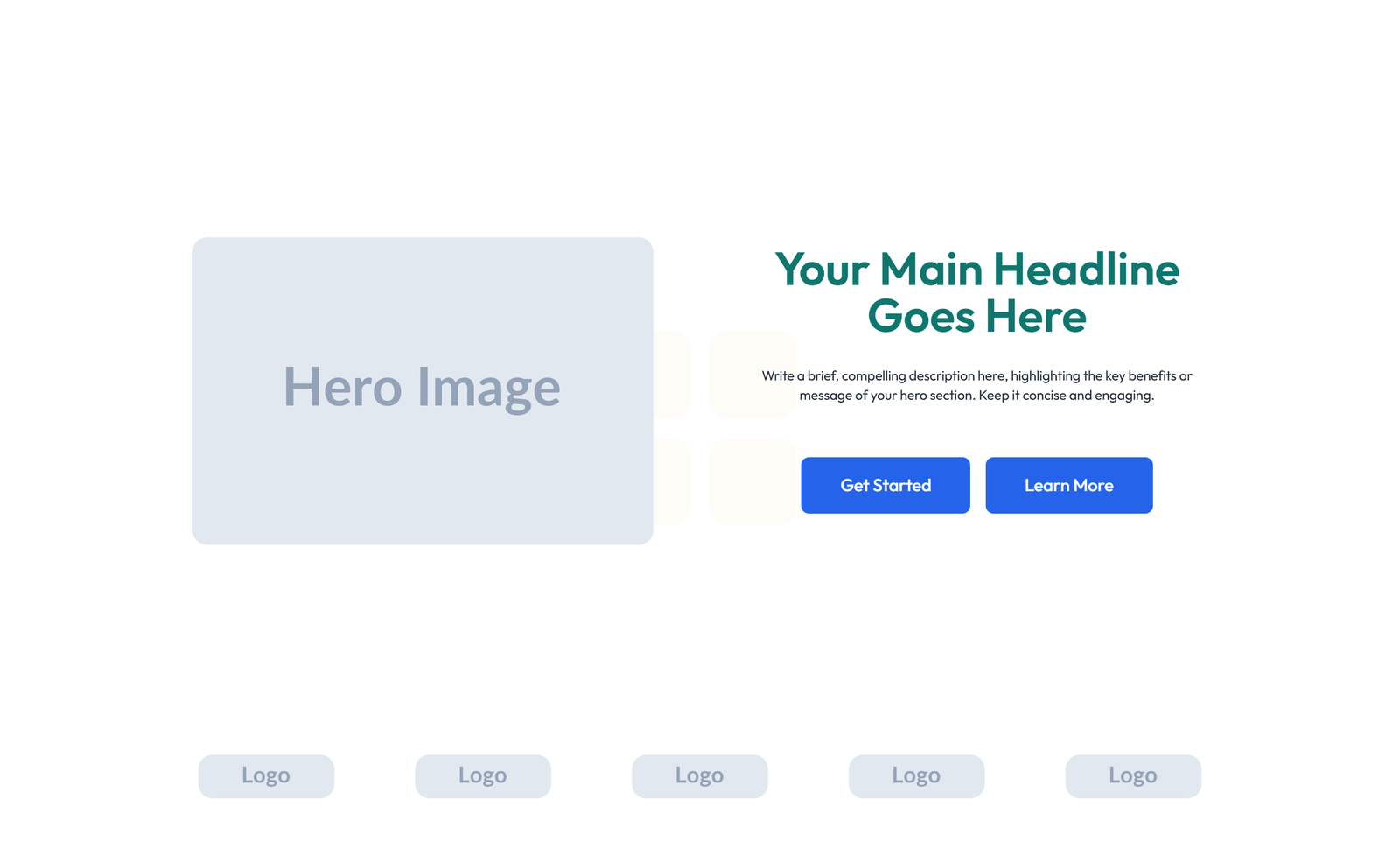 Hero Image

Your Main Headline Goes Here

Write a brief, compelling description here, highlighting the key benefits or message of your hero section. Keep it concise and engaging.

Get Started

Learn More

Logo

Logo

Logo

Logo

Logo