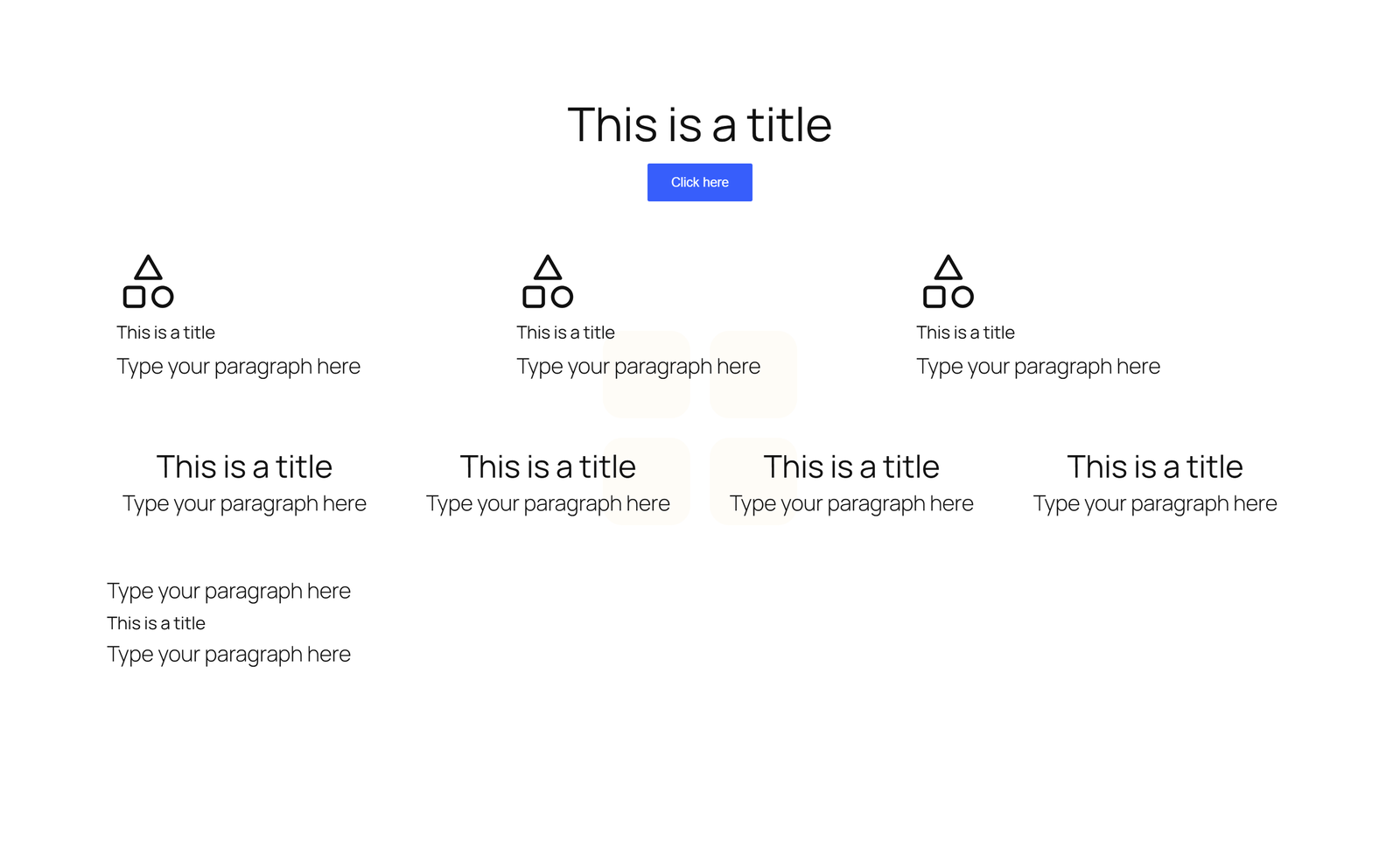 This is a title

Click here

This is a title

Type your paragraph here

This is a title

Type your paragraph here

This is a title

Type your paragraph here

This is a title

Type your paragraph here

This is a title

Type your paragraph here

This is a title

Type your paragraph here

This is a title

Type your paragraph here

Type your paragraph here

This is a title

Type your paragraph here